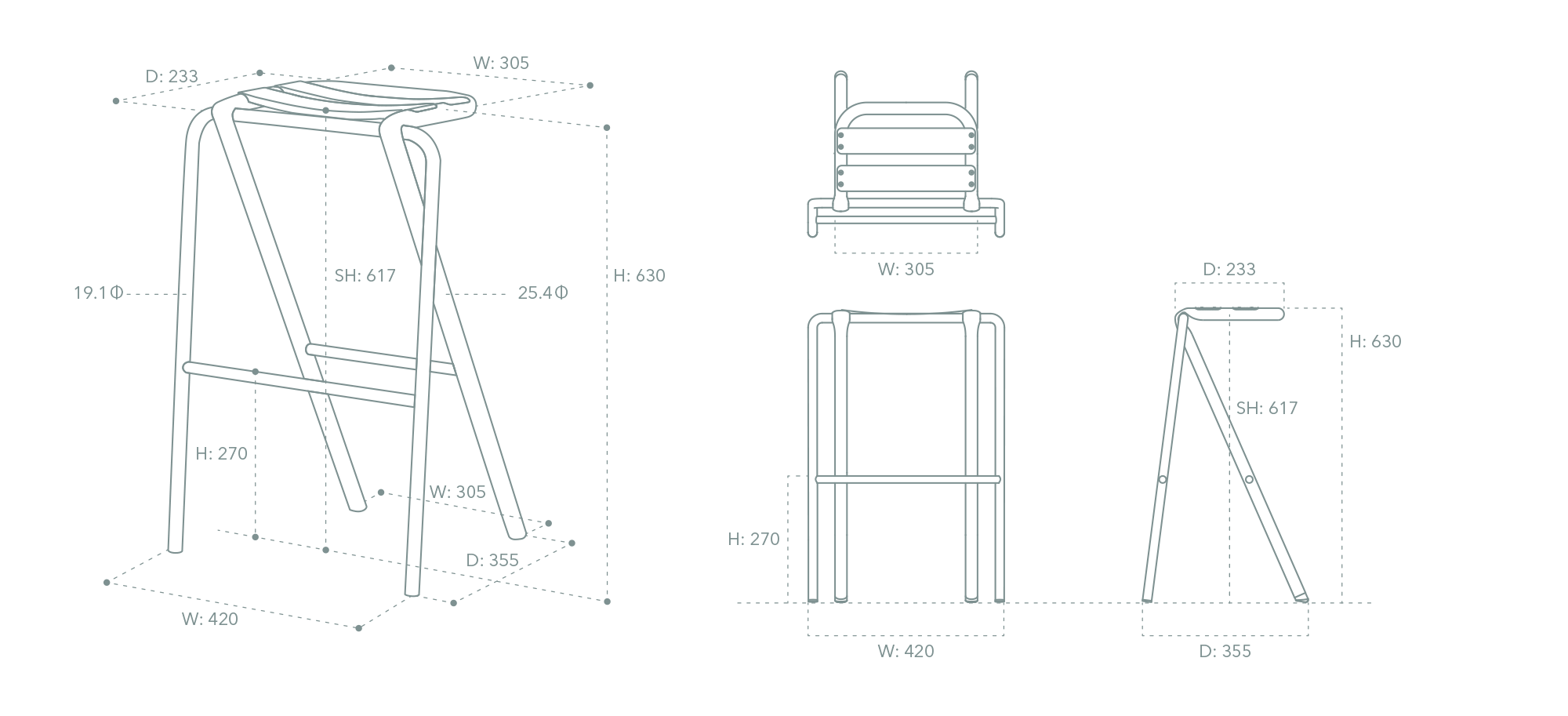 D: 233
W: 305
19.1Φ
SH: 617
25.4Φ
H: 630
H: 270
W: 305
D: 355
W: 420

W: 305

D: 233
H: 630
SH: 617
H: 270
W: 420
D: 355